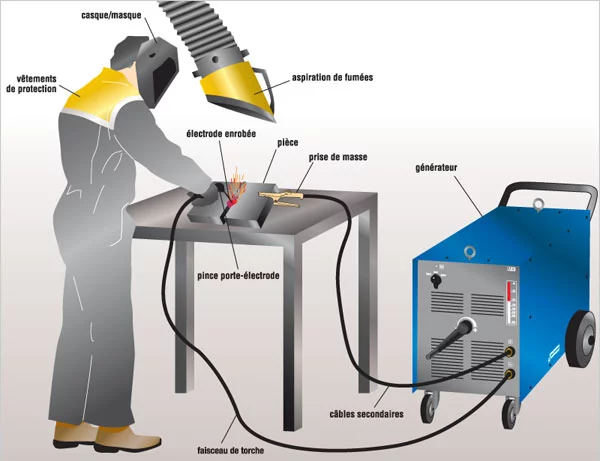 casque/masque

vêtements de protection

aspiration de fumées

électrode enrobée

pièce

prise de masse

générateur

pince porte-électrode

câbles secondaires

faisceau de torche