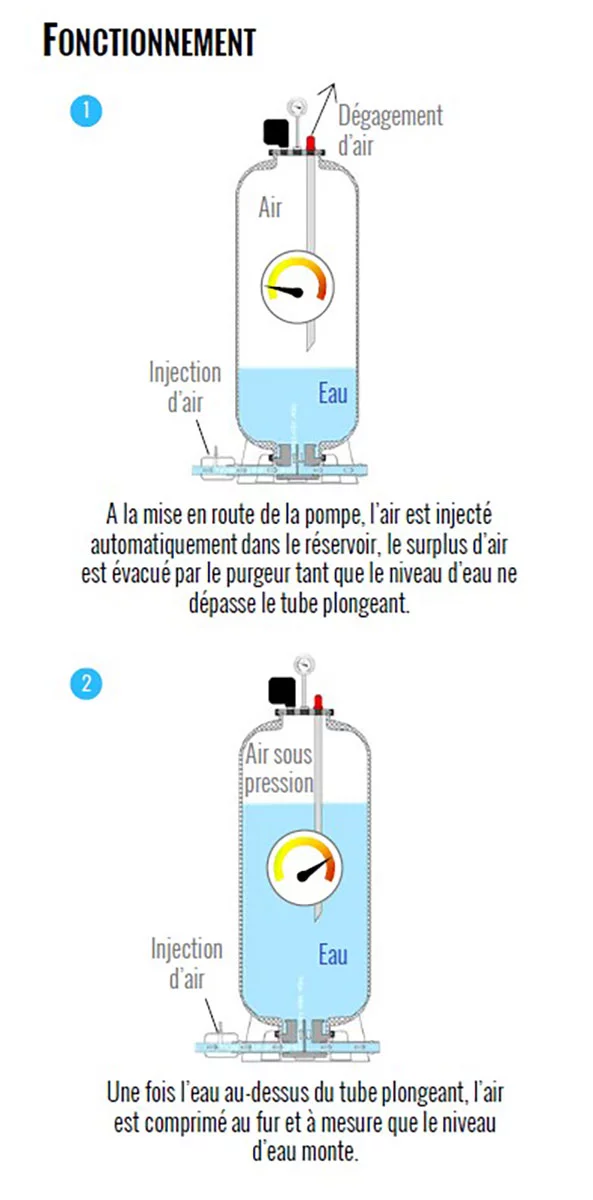 FONCTIONNEMENT

1

Dégagement d'air

Air

Injection d'air

Eau

A la mise en route de la pompe, l'air est injecté automatiquement dans le réservoir, le surplus d'air est évacué par le purgeur tant que le niveau d'eau ne dépasse le tube plongeant.

2

Air sous pression

Injection d'air

Eau

Une fois l'eau au-dessus du tube plongeant, l'air est comprimé au fur et à mesure que le niveau d'eau monte.