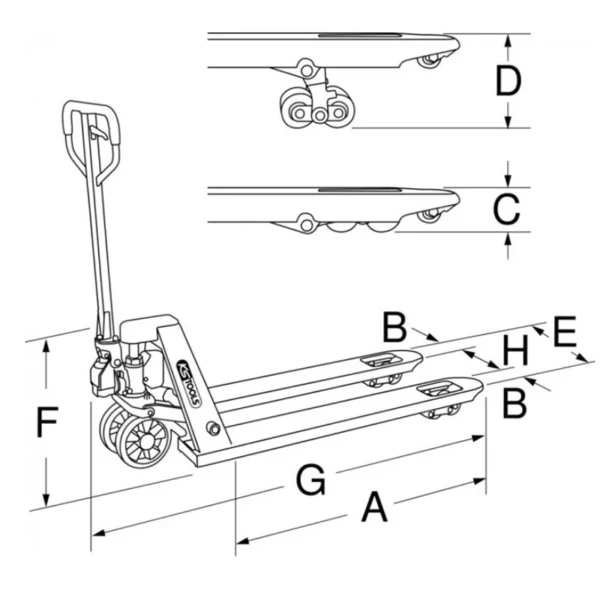 D
C
B
E
H
B
KS TOOLS
F
G
A