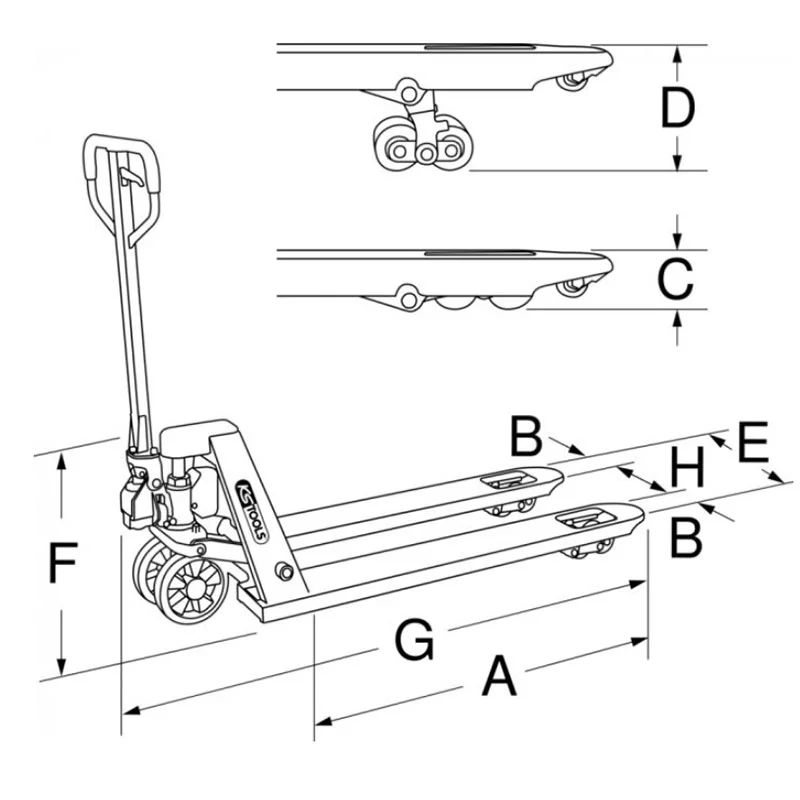 D
C
B
E
H
B
KS TOOLS
F
G
A