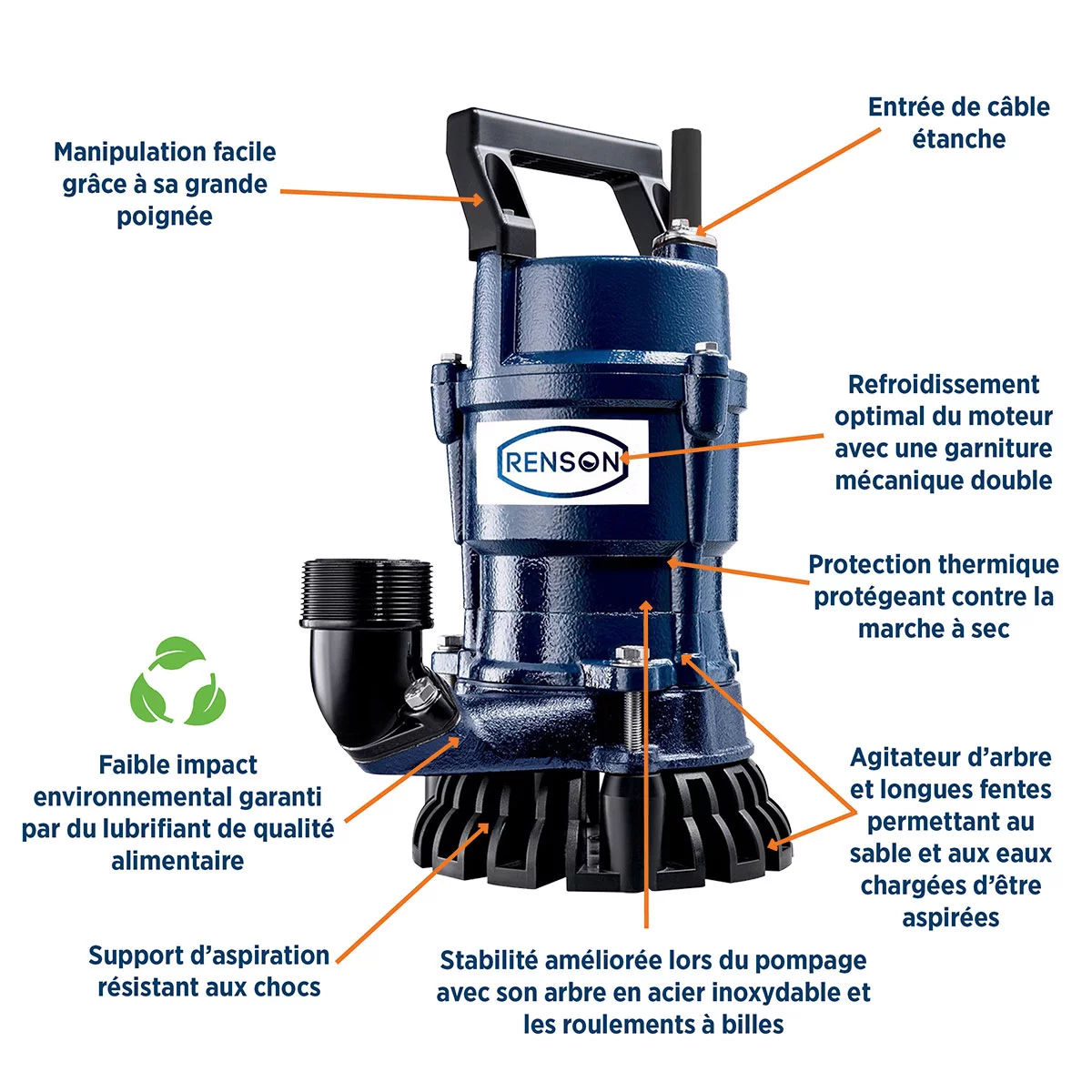 Manipulation facile grâce à sa grande poignée

Entrée de câble étanche

RENSON

Refroidissement optimal du moteur avec une garniture mécanique double

Protection thermique protégeant contre la marche à sec

Faible impact environnemental garanti par du lubrifiant de qualité alimentaire

Agitateur d'arbre et longues fentes permettant au sable et aux eaux chargées d'être aspirées

Support d'aspiration résistant aux chocs

Stabilité améliorée lors du pompage avec son arbre en acier inoxydable et les roulements à billes